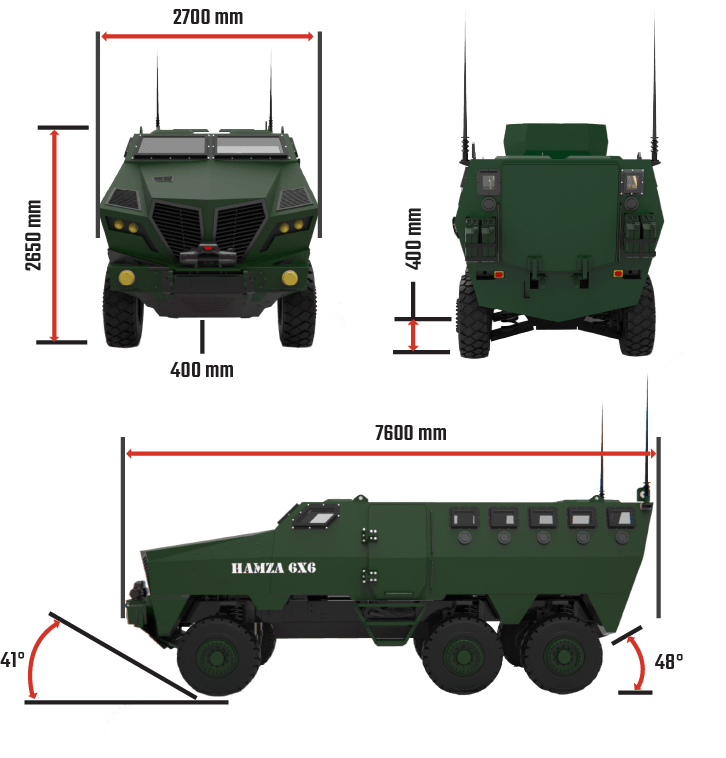 2700 mm

2650 mm

400 mm

400 mm

7600 mm

HAMZA 6X6

41°

48°